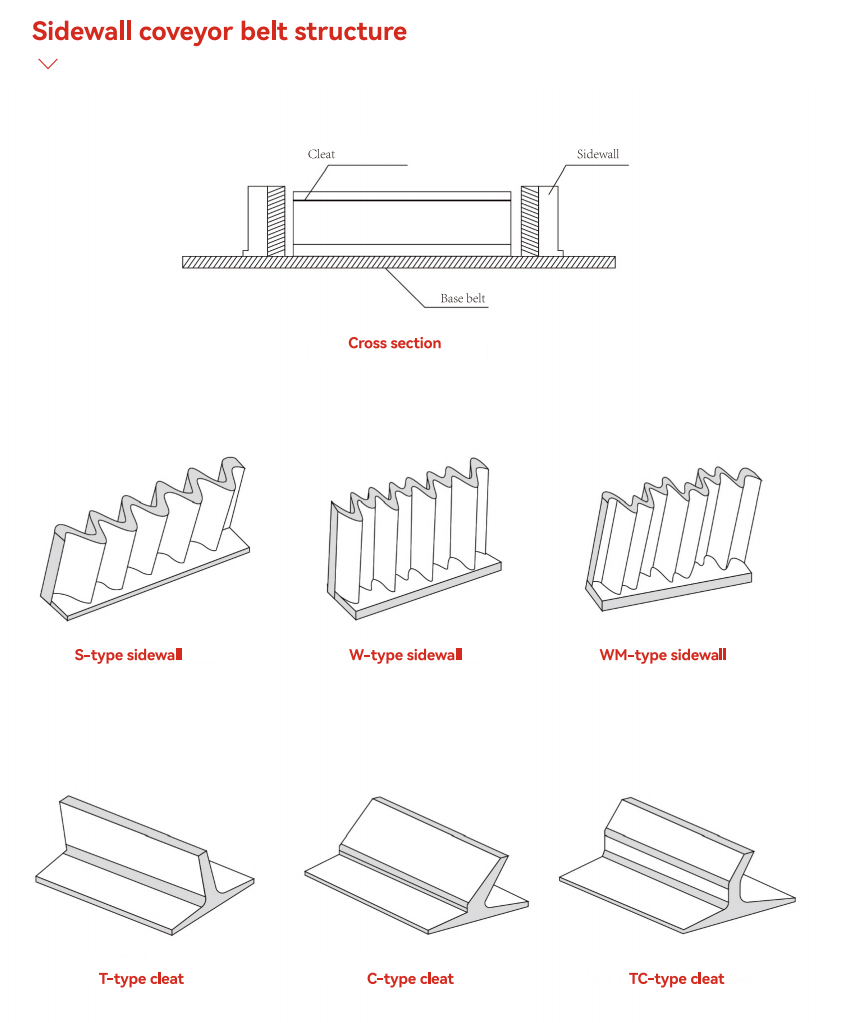 Sidewall coveyor belt structure

Cleat

Sidewall

Base belt

Cross section

S-type sidewall

W-type sidewall

WM-type sidewall

T-type cleat

C-type cleat

TC-type cleat